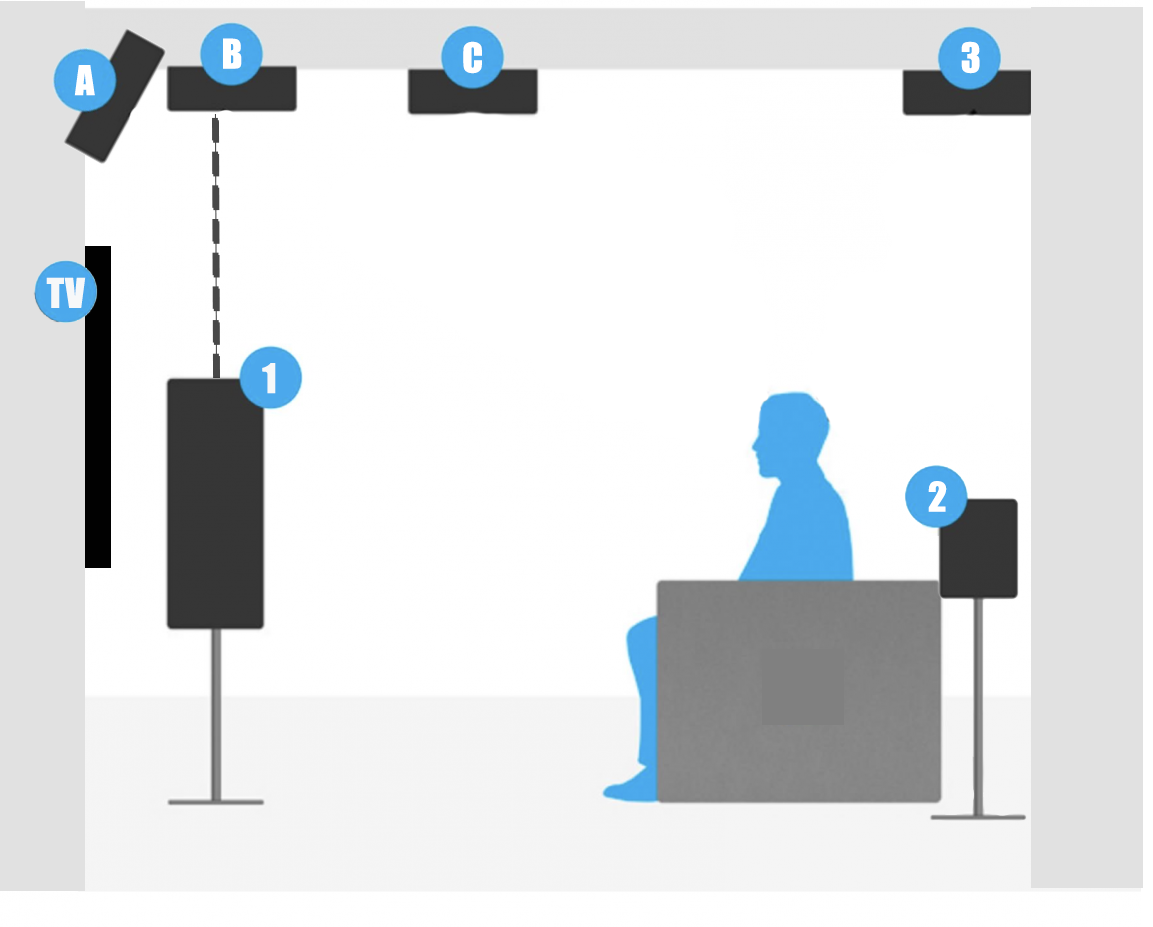 A
B
C
3
TV
1
2