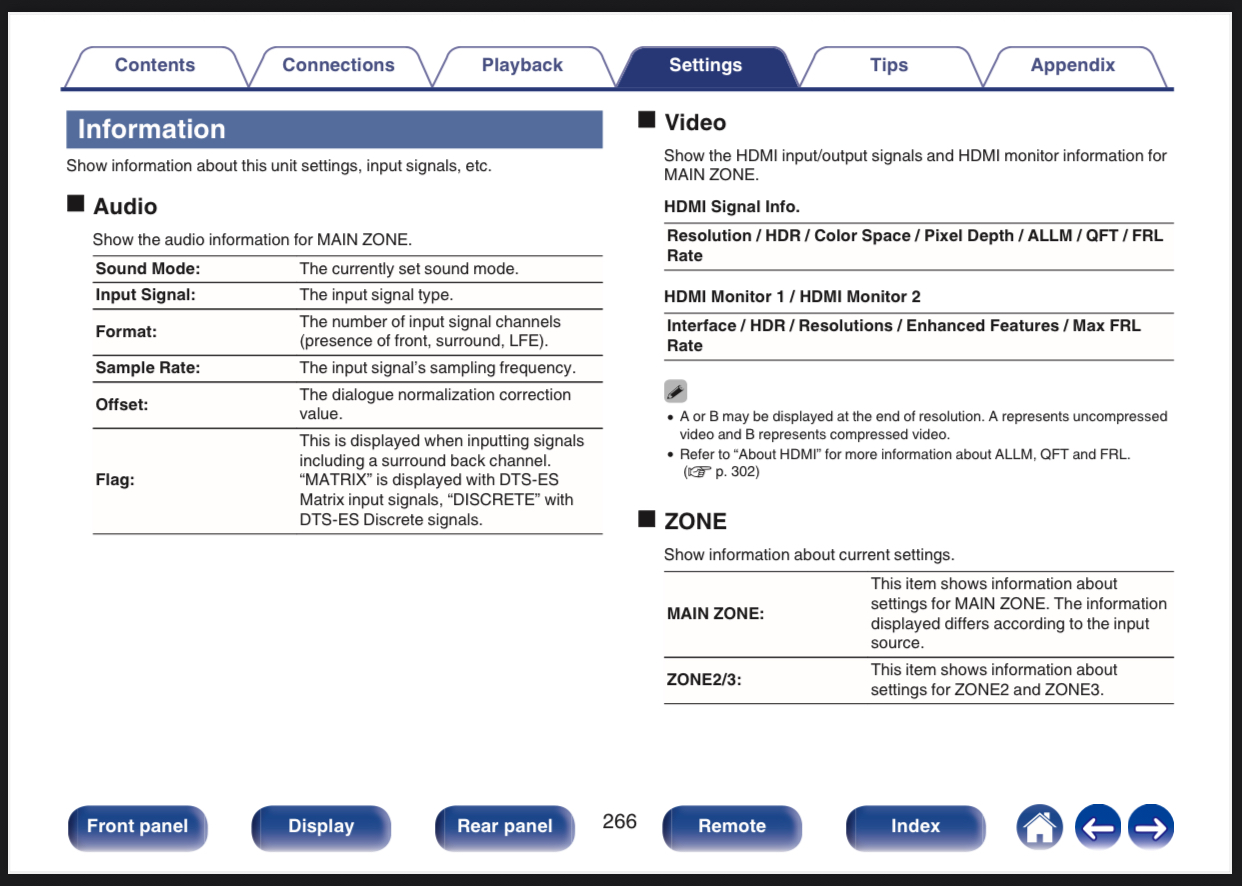 Contents Connections Playback Settings Tips Appendix

Information

Show information about this unit settings, input signals, etc.

■ Audio

Show the audio information for MAIN ZONE.

| Sound Mode: | The currently set sound mode. |
|---|---|
| Input Signal: | The input signal type. |
| Format: | The number of input signal channels (presence of front, surround, LFE). |
| Sample Rate: | The input signal's sampling frequency. |
| Offset: | The dialogue normalization correction value. |
| Flag: | This is displayed when inputting signals including a surround back channel. "MATRIX" is displayed with DTS-ES Matrix input signals, "DISCRETE" with DTS-ES Discrete signals. |

■ Video

Show the HDMI input/output signals and HDMI monitor information for MAIN ZONE.

HDMI Signal Info.

Resolution / HDR / Color Space / Pixel Depth / ALLM / QFT / FRL Rate

HDMI Monitor 1 / HDMI Monitor 2

Interface / HDR / Resolutions / Enhanced Features / Max FRL Rate

• A or B may be displayed at the end of resolution. A represents uncompressed video and B represents compressed video.
• Refer to "About HDMI" for more information about ALLM, QFT and FRL. (☞ p. 302)

■ ZONE

Show information about current settings.

| MAIN ZONE: | This item shows information about settings for MAIN ZONE. The information displayed differs according to the input source. |
|---|---|
| ZONE2/3: | This item shows information about settings for ZONE2 and ZONE3. |

Front panel Display Rear panel 266 Remote Index