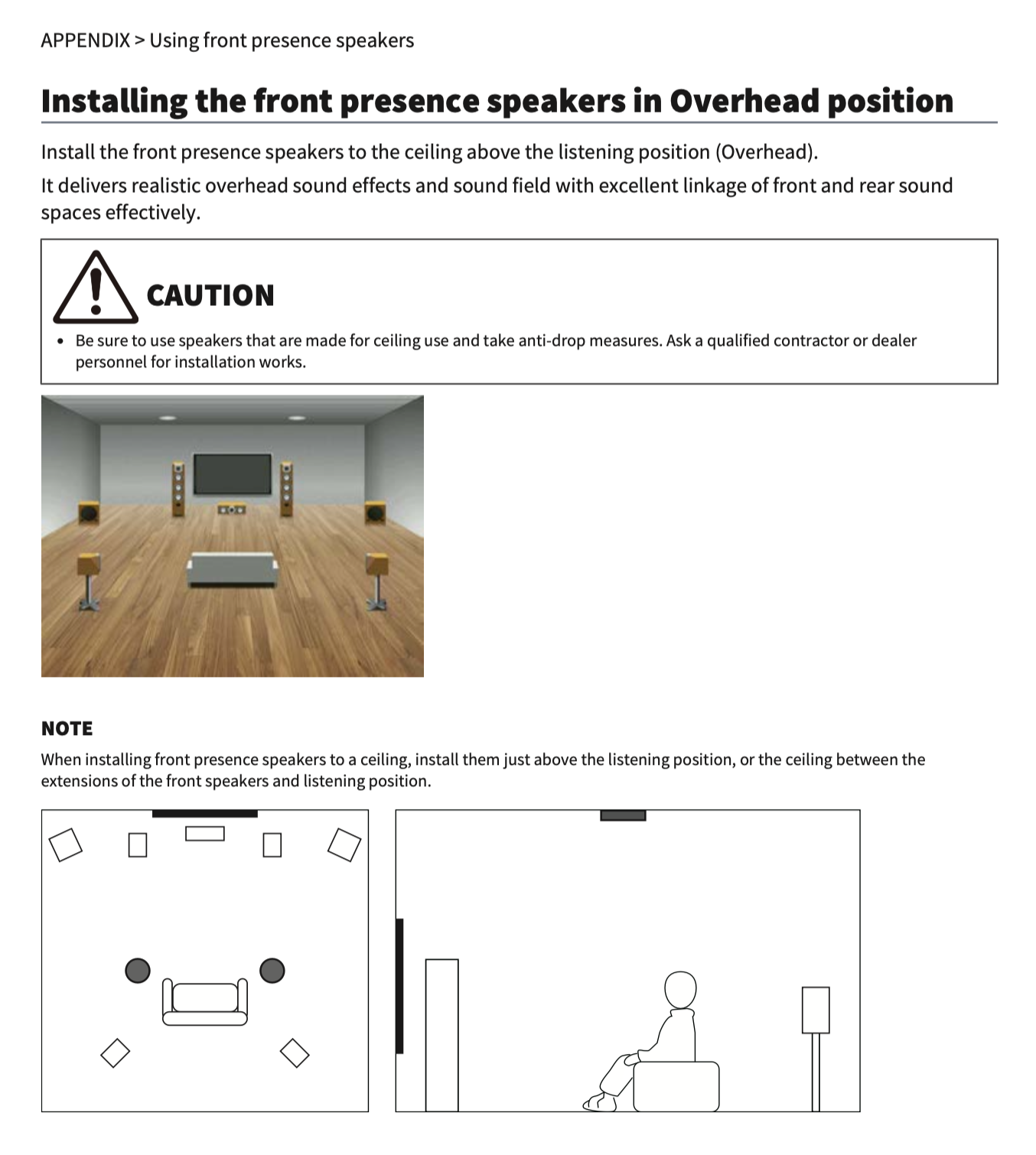 APPENDIX > Using front presence speakers

Installing the front presence speakers in Overhead position

Install the front presence speakers to the ceiling above the listening position (Overhead).

It delivers realistic overhead sound effects and sound field with excellent linkage of front and rear sound spaces effectively.

CAUTION

• Be sure to use speakers that are made for ceiling use and take anti-drop measures. Ask a qualified contractor or dealer personnel for installation works.

NOTE

When installing front presence speakers to a ceiling, install them just above the listening position, or the ceiling between the extensions of the front speakers and listening position.