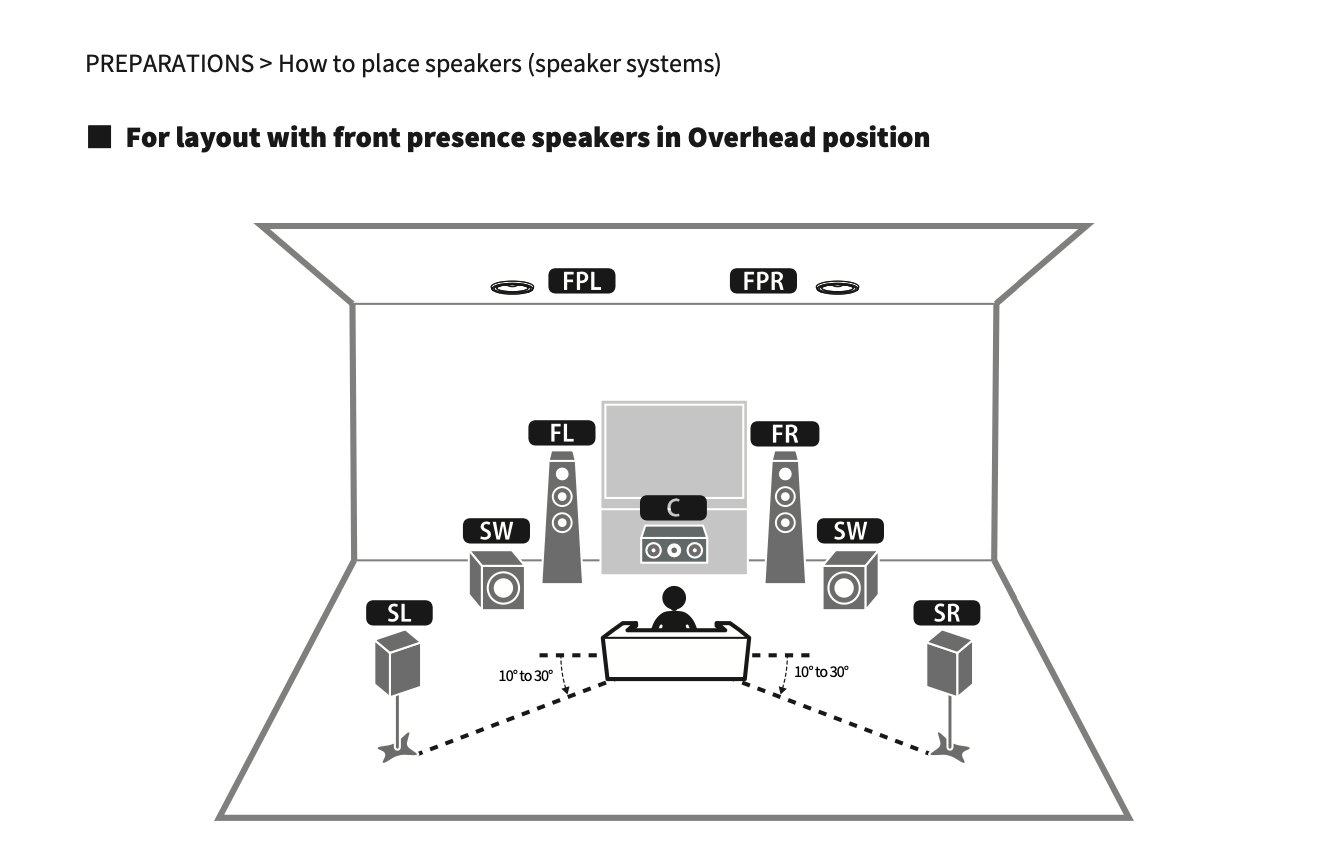 PREPARATIONS > How to place speakers (speaker systems)

■ For layout with front presence speakers in Overhead position

FPL
FPR
FL
FR
C
SW
SW
SL
SR
10° to 30°
10° to 30°