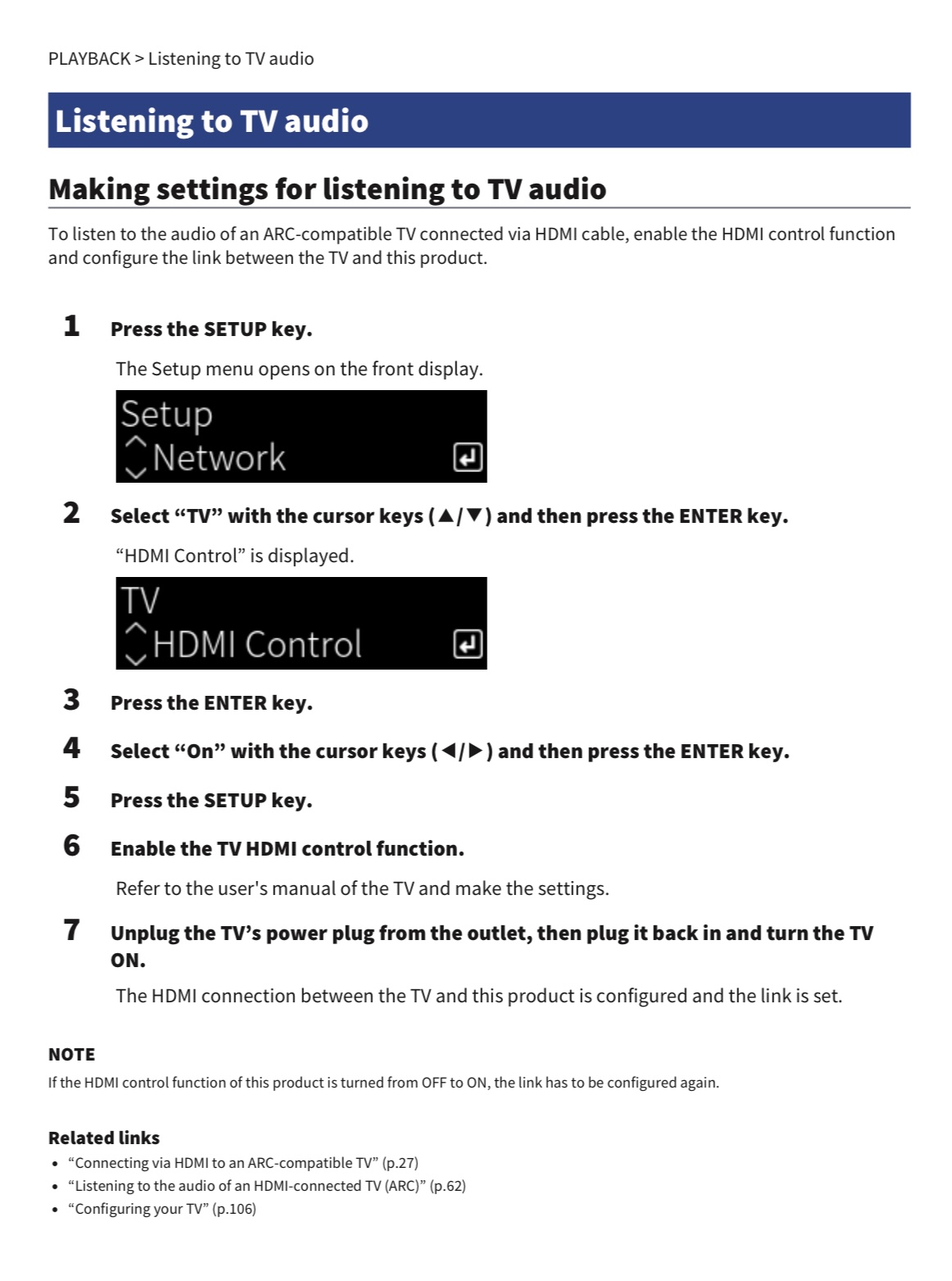 PLAYBACK > Listening to TV audio

Listening to TV audio

Making settings for listening to TV audio

To listen to the audio of an ARC-compatible TV connected via HDMI cable, enable the HDMI control function and configure the link between the TV and this product.

1 Press the SETUP key.

The Setup menu opens on the front display.

Setup
Network

2 Select “TV” with the cursor keys (▲/▼) and then press the ENTER key.

“HDMI Control” is displayed.

TV
HDMI Control

3 Press the ENTER key.

4 Select “On” with the cursor keys (◀/▶) and then press the ENTER key.

5 Press the SETUP key.

6 Enable the TV HDMI control function.

Refer to the user's manual of the TV and make the settings.

7 Unplug the TV’s power plug from the outlet, then plug it back in and turn the TV ON.

The HDMI connection between the TV and this product is configured and the link is set.

NOTE
If the HDMI control function of this product is turned from OFF to ON, the link has to be configured again.

Related links
• “Connecting via HDMI to an ARC-compatible TV” (p.27)
• “Listening to the audio of an HDMI-connected TV (ARC)” (p.62)
• “Configuring your TV” (p.106)