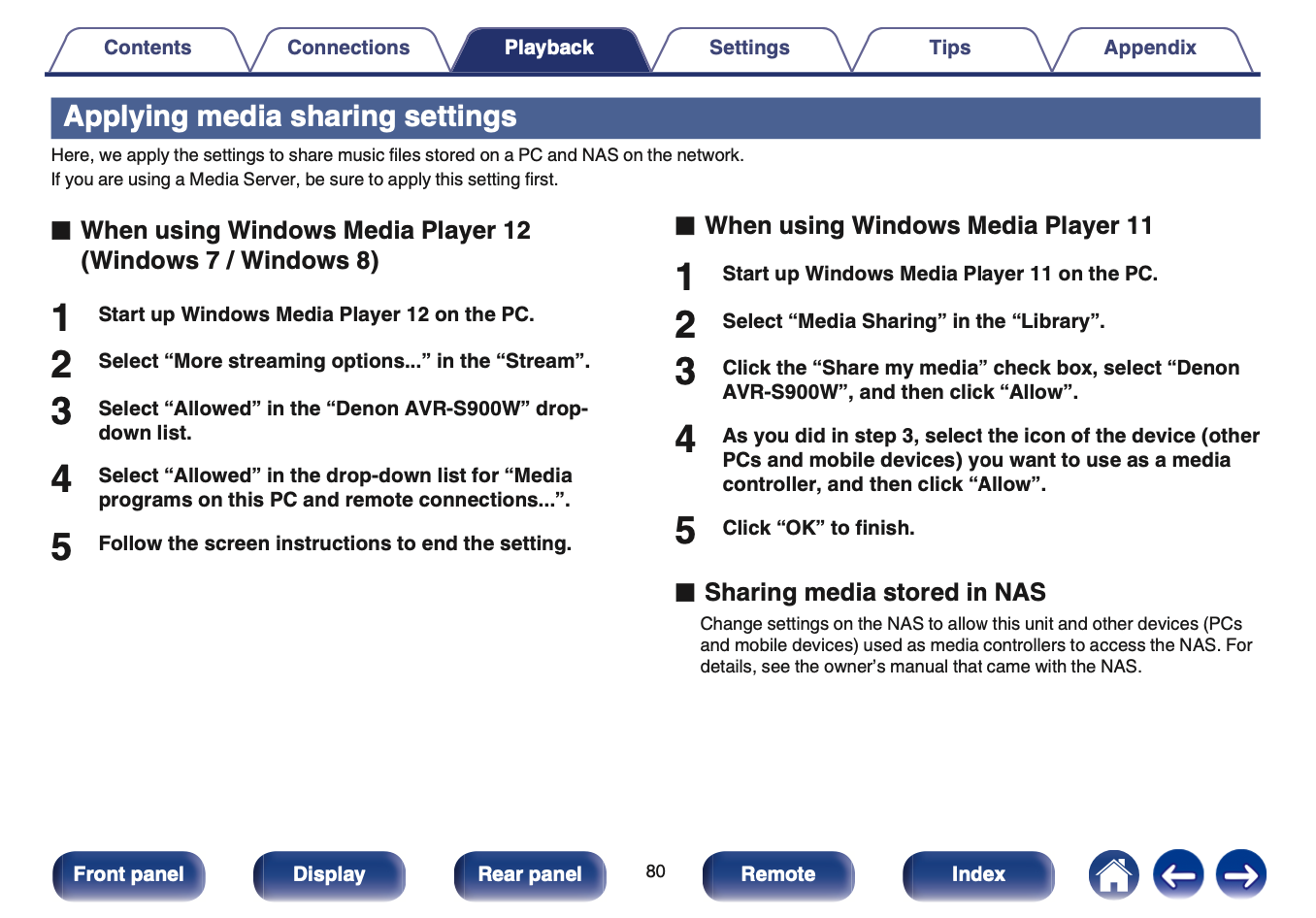 Contents Connections Playback Settings Tips Appendix

Applying media sharing settings

Here, we apply the settings to share music files stored on a PC and NAS on the network.
If you are using a Media Server, be sure to apply this setting first.

■ When using Windows Media Player 12 (Windows 7 / Windows 8)

1 Start up Windows Media Player 12 on the PC.

2 Select “More streaming options...” in the “Stream”.

3 Select “Allowed” in the “Denon AVR-S900W” drop-down list.

4 Select “Allowed” in the drop-down list for “Media programs on this PC and remote connections...”.

5 Follow the screen instructions to end the setting.

■ When using Windows Media Player 11

1 Start up Windows Media Player 11 on the PC.

2 Select “Media Sharing” in the “Library”.

3 Click the “Share my media” check box, select “Denon AVR-S900W”, and then click “Allow”.

4 As you did in step 3, select the icon of the device (other PCs and mobile devices) you want to use as a media controller, and then click “Allow”.

5 Click “OK” to finish.

■ Sharing media stored in NAS

Change settings on the NAS to allow this unit and other devices (PCs and mobile devices) used as media controllers to access the NAS. For details, see the owner’s manual that came with the NAS.

Front panel Display Rear panel 80 Remote Index