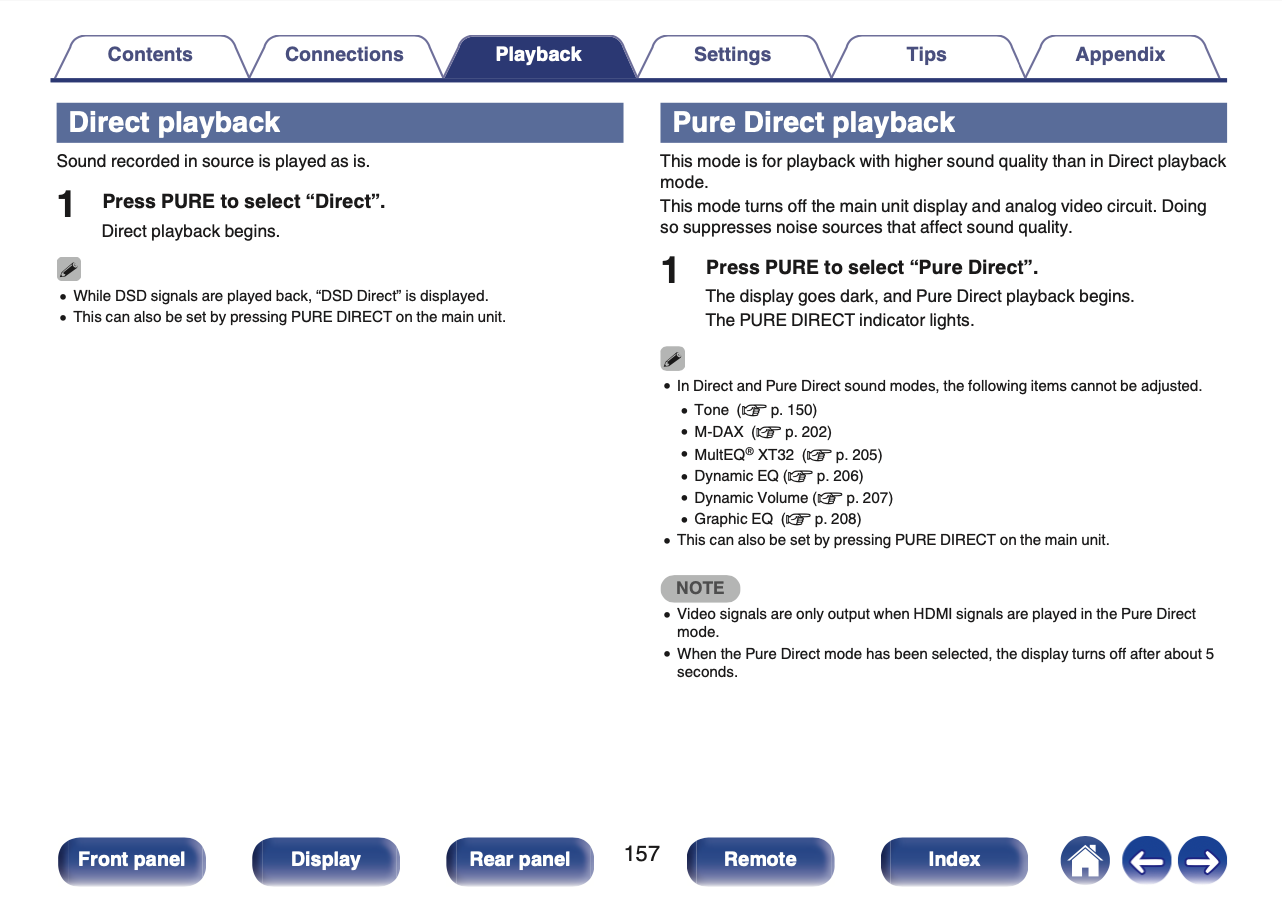 Contents Connections Playback Settings Tips Appendix

Direct playback

Sound recorded in source is played as is.

1 Press PURE to select “Direct”.

Direct playback begins.

• While DSD signals are played back, “DSD Direct” is displayed.
• This can also be set by pressing PURE DIRECT on the main unit.

Pure Direct playback

This mode is for playback with higher sound quality than in Direct playback mode.
This mode turns off the main unit display and analog video circuit. Doing so suppresses noise sources that affect sound quality.

1 Press PURE to select “Pure Direct”.

The display goes dark, and Pure Direct playback begins.
The PURE DIRECT indicator lights.

• In Direct and Pure Direct sound modes, the following items cannot be adjusted.
• Tone (☞ p. 150)
• M-DAX (☞ p. 202)
• MultEQ® XT32 (☞ p. 205)
• Dynamic EQ (☞ p. 206)
• Dynamic Volume (☞ p. 207)
• Graphic EQ (☞ p. 208)
• This can also be set by pressing PURE DIRECT on the main unit.

NOTE
• Video signals are only output when HDMI signals are played in the Pure Direct mode.
• When the Pure Direct mode has been selected, the display turns off after about 5 seconds.

Front panel Display Rear panel 157 Remote Index