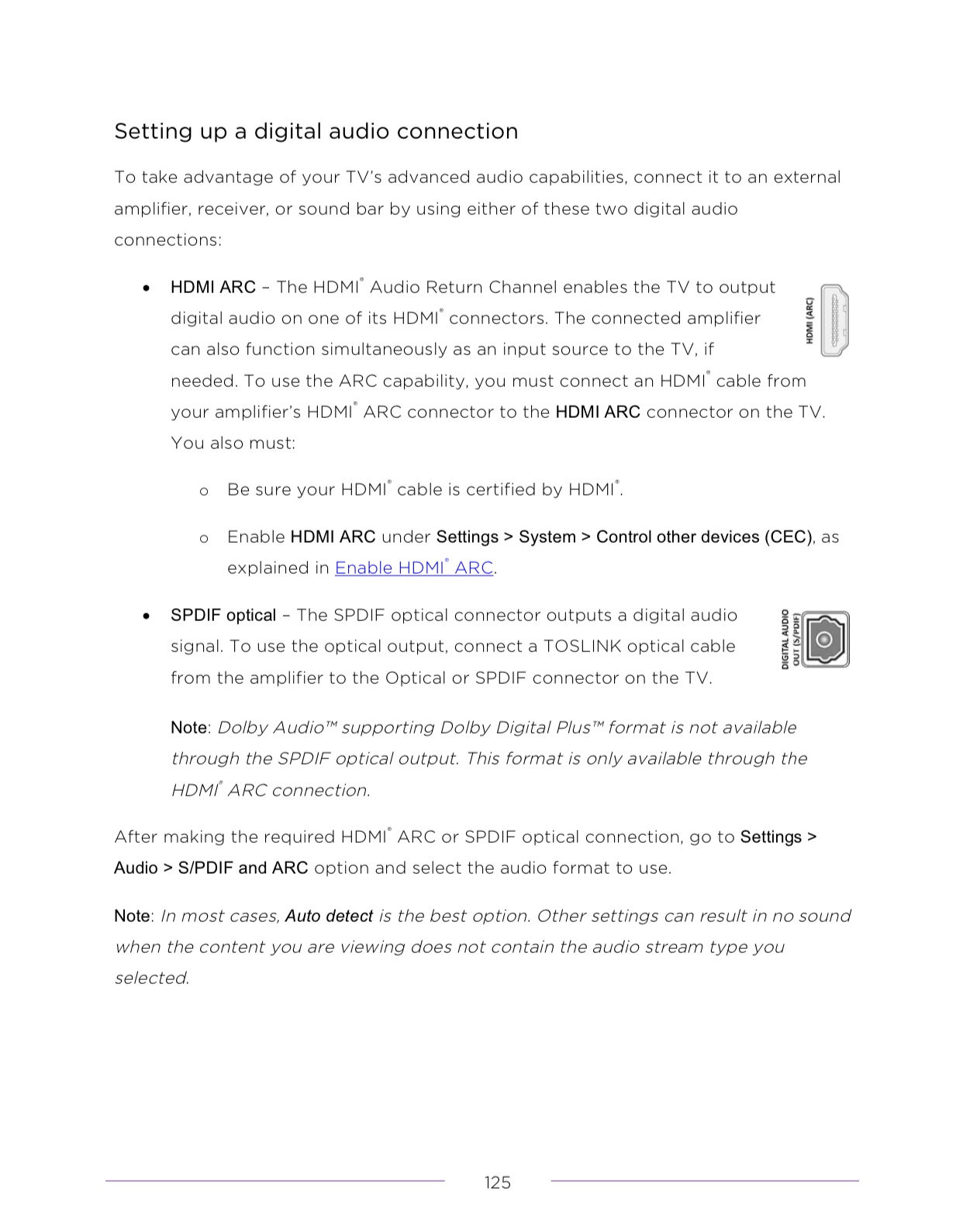 Setting up a digital audio connection

To take advantage of your TV's advanced audio capabilities, connect it to an external amplifier, receiver, or sound bar by using either of these two digital audio connections:

• HDMI ARC – The HDMI® Audio Return Channel enables the TV to output digital audio on one of its HDMI® connectors. The connected amplifier can also function simultaneously as an input source to the TV, if needed. To use the ARC capability, you must connect an HDMI® cable from your amplifier's HDMI® ARC connector to the HDMI ARC connector on the TV. You also must:

HDMI (ARC)

o Be sure your HDMI® cable is certified by HDMI®.

o Enable HDMI ARC under Settings > System > Control other devices (CEC), as explained in Enable HDMI® ARC.

• SPDIF optical – The SPDIF optical connector outputs a digital audio signal. To use the optical output, connect a TOSLINK optical cable from the amplifier to the Optical or SPDIF connector on the TV.

DIGITAL AUDIO OUT (S/PDIF)

Note: Dolby Audio™ supporting Dolby Digital Plus™ format is not available through the SPDIF optical output. This format is only available through the HDMI® ARC connection.

After making the required HDMI® ARC or SPDIF optical connection, go to Settings > Audio > S/PDIF and ARC option and select the audio format to use.

Note: In most cases, Auto detect is the best option. Other settings can result in no sound when the content you are viewing does not contain the audio stream type you selected.

125