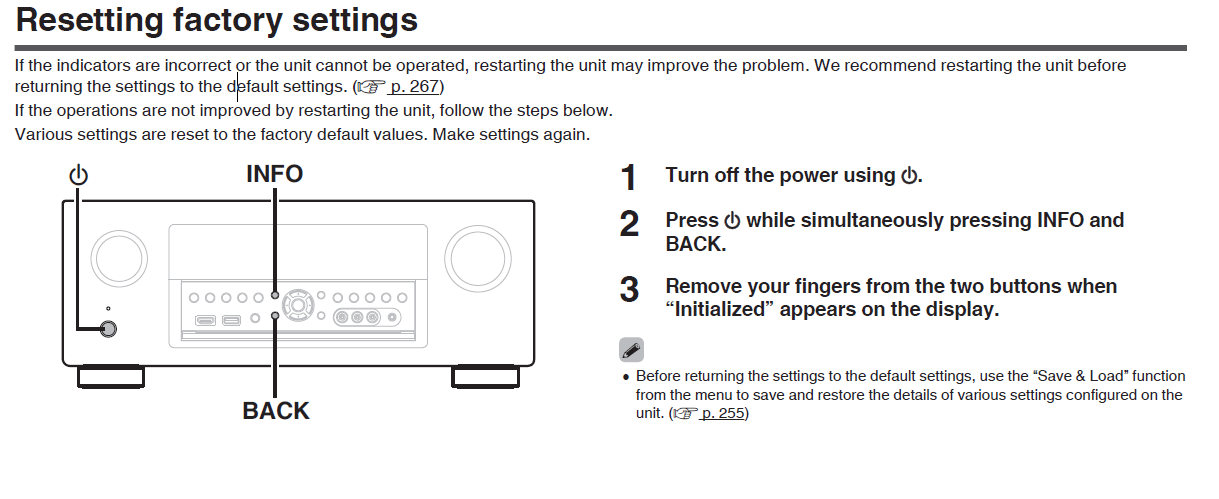 Resetting factory settings

If the indicators are incorrect or the unit cannot be operated, restarting the unit may improve the problem. We recommend restarting the unit before returning the settings to the default settings. (☞ p. 267)

If the operations are not improved by restarting the unit, follow the steps below.

Various settings are reset to the factory default values. Make settings again.

⏻

INFO

BACK

1 Turn off the power using ⏻.

2 Press ⏻ while simultaneously pressing INFO and BACK.

3 Remove your fingers from the two buttons when “Initialized” appears on the display.

• Before returning the settings to the default settings, use the “Save & Load” function from the menu to save and restore the details of various settings configured on the unit. (☞ p. 255)